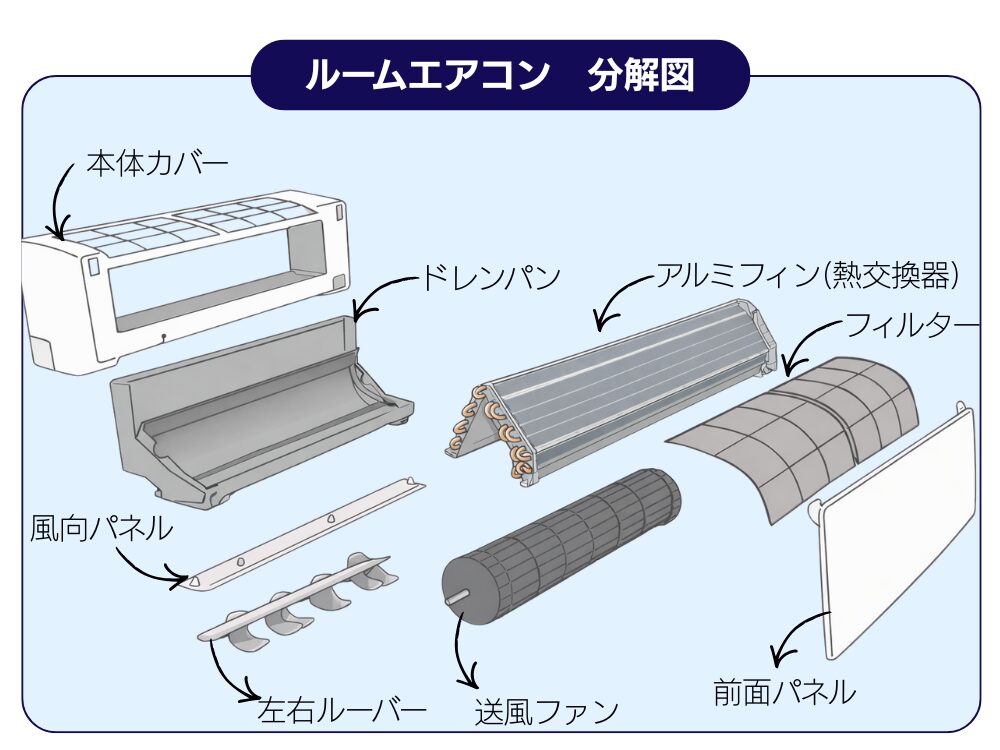 ルームエアコン　分解図

本体カバー

ドレンパン

アルミフィン(熱交換器)

フィルター

風向パネル

左右ルーバー

送風ファン

前面パネル